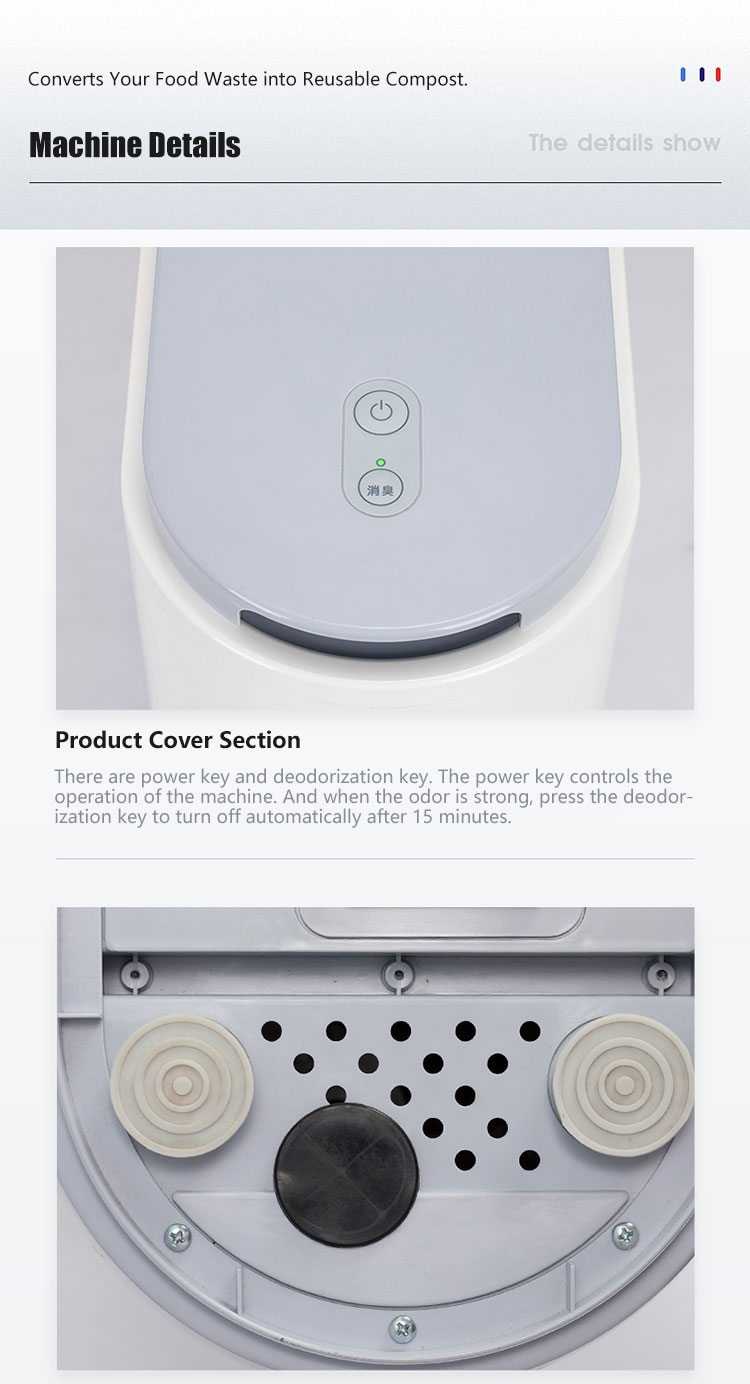 Converts Your Food Waste into Reusable Compost.

Machine Details

The details show

消臭

Product Cover Section

There are power key and deodorization key. The power key controls the operation of the machine. And when the odor is strong, press the deodorization key to turn off automatically after 15 minutes.