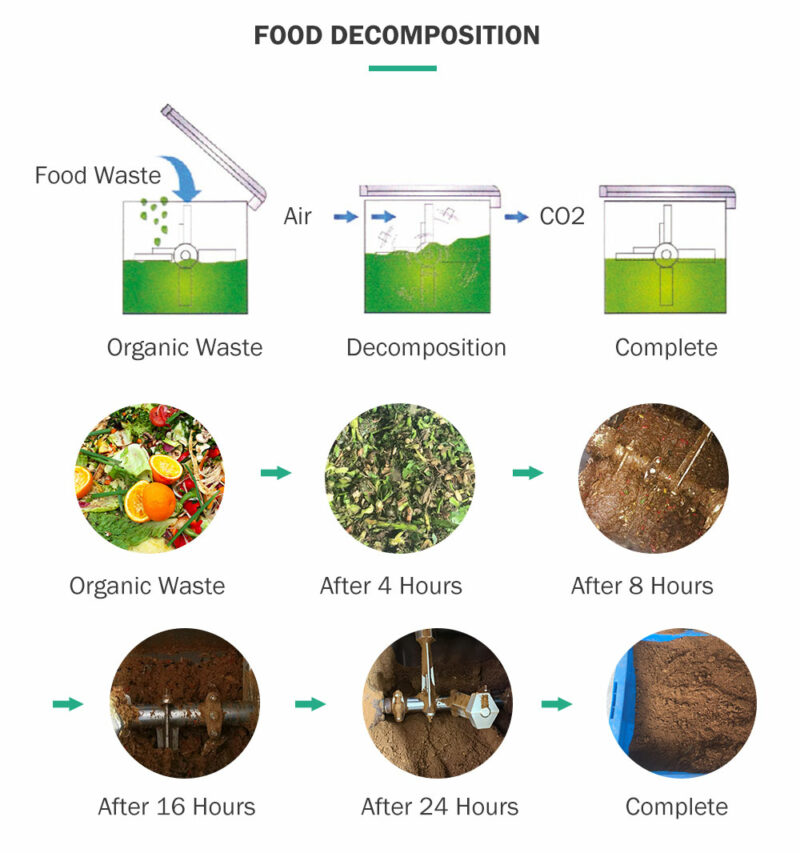 FOOD DECOMPOSITION

Food Waste

Air

CO2

Organic Waste

Decomposition

Complete

Organic Waste

After 4 Hours

After 8 Hours

After 16 Hours

After 24 Hours

Complete