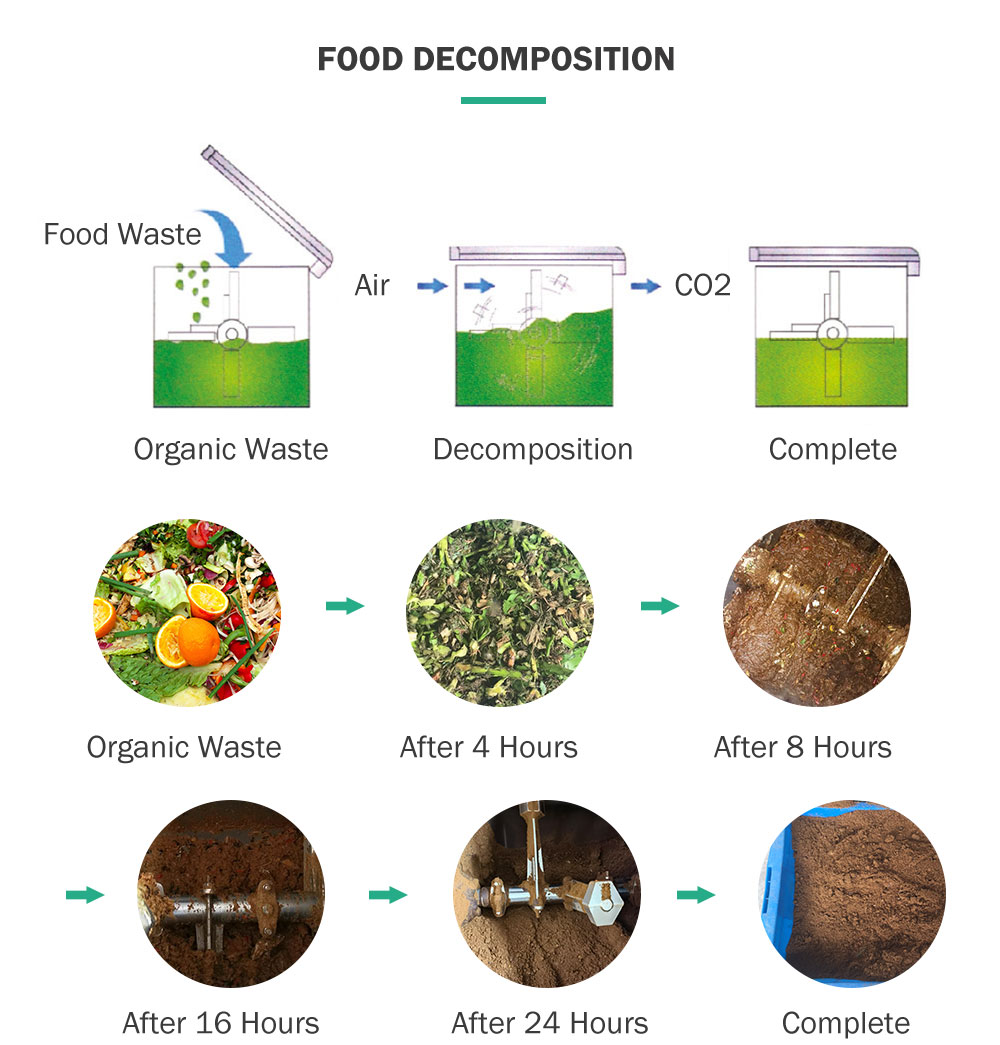 FOOD DECOMPOSITION

Food Waste

Air

CO2

Organic Waste

Decomposition

Complete

Organic Waste

After 4 Hours

After 8 Hours

After 16 Hours

After 24 Hours

Complete